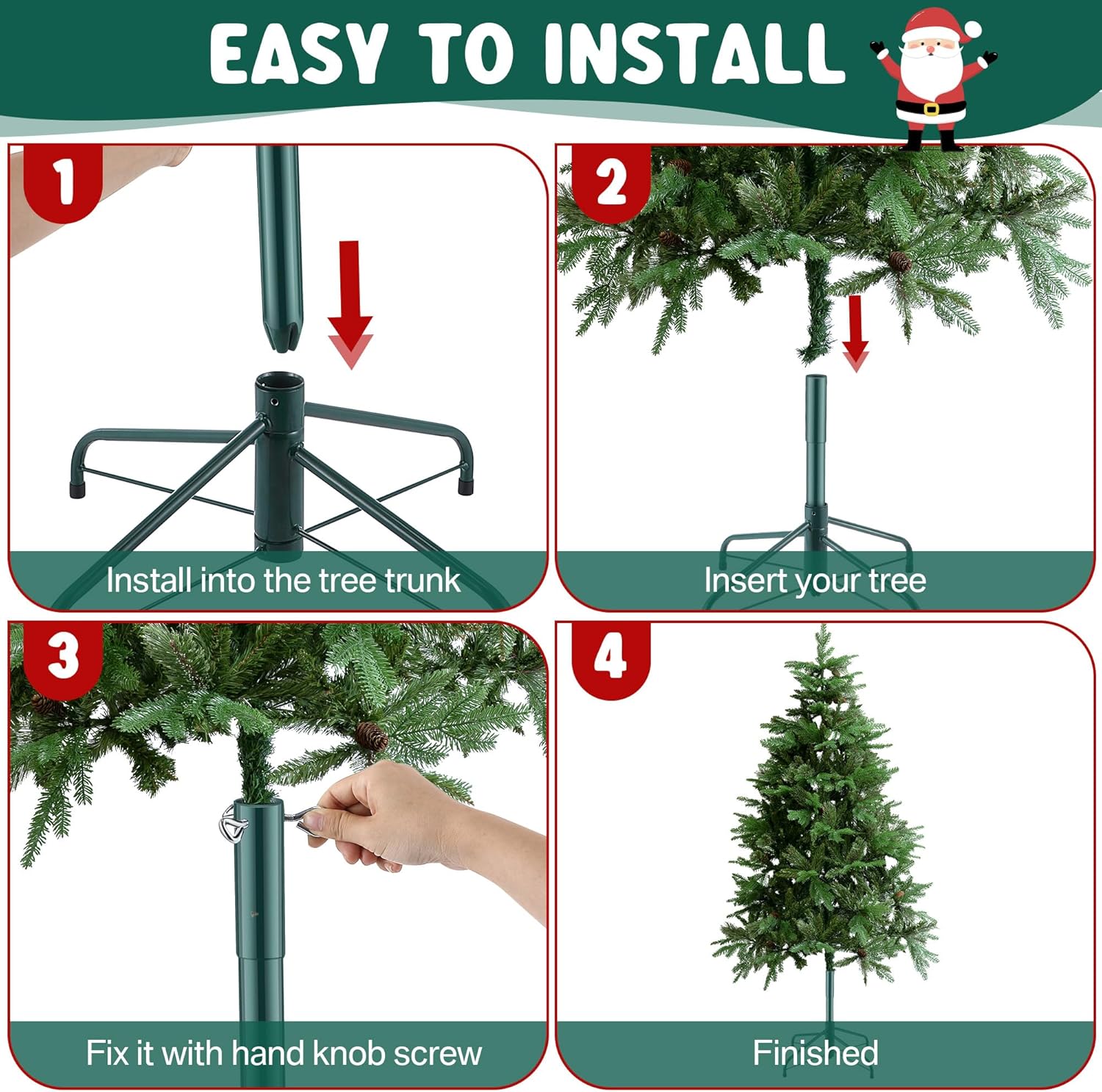 EASY TO INSTALL

1

Install into the tree trunk

2

Insert your tree

3

Fix it with hand knob screw

4

Finished